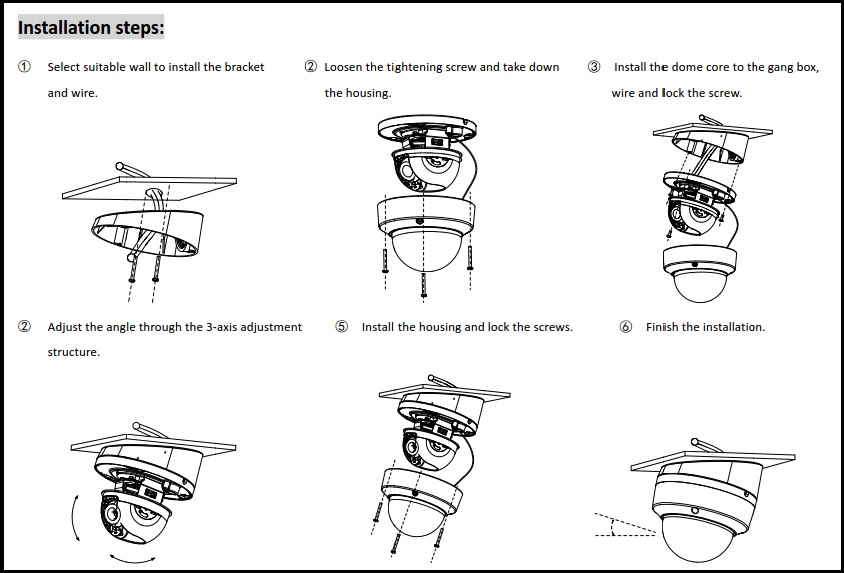 Installation steps:

① Select suitable wall to install the bracket and wire.

② Loosen the tightening screw and take down the housing.

③ Install the dome core to the gang box, wire and lock the screw.

② Adjust the angle through the 3-axis adjustment structure.

⑤ Install the housing and lock the screws.

⑥ Finish the installation.